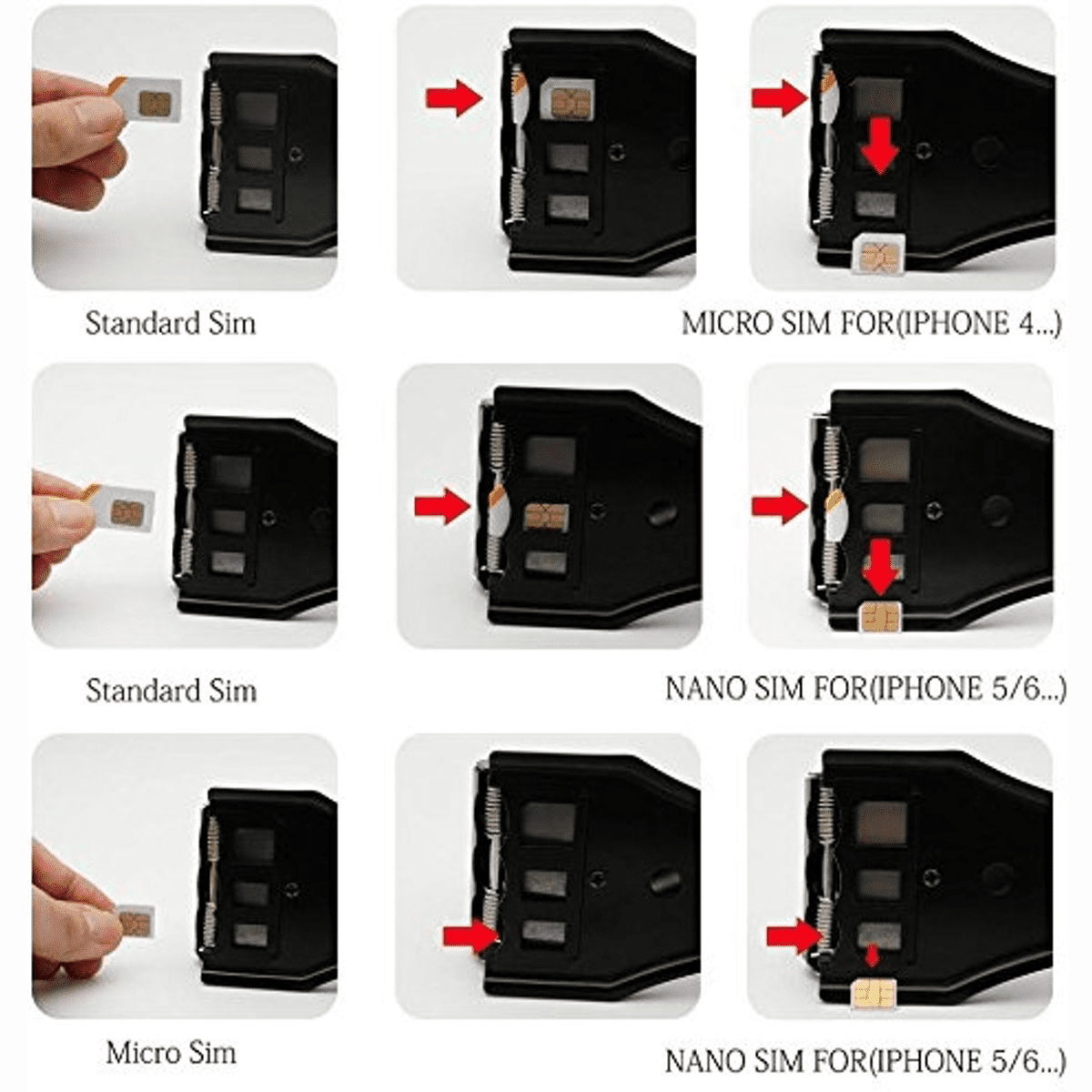 Standard Sim

MICRO SIM FOR(IPHONE 4...)

Standard Sim

NANO SIM FOR(IPHONE 5/6...)

Micro Sim

NANO SIM FOR(IPHONE 5/6...)